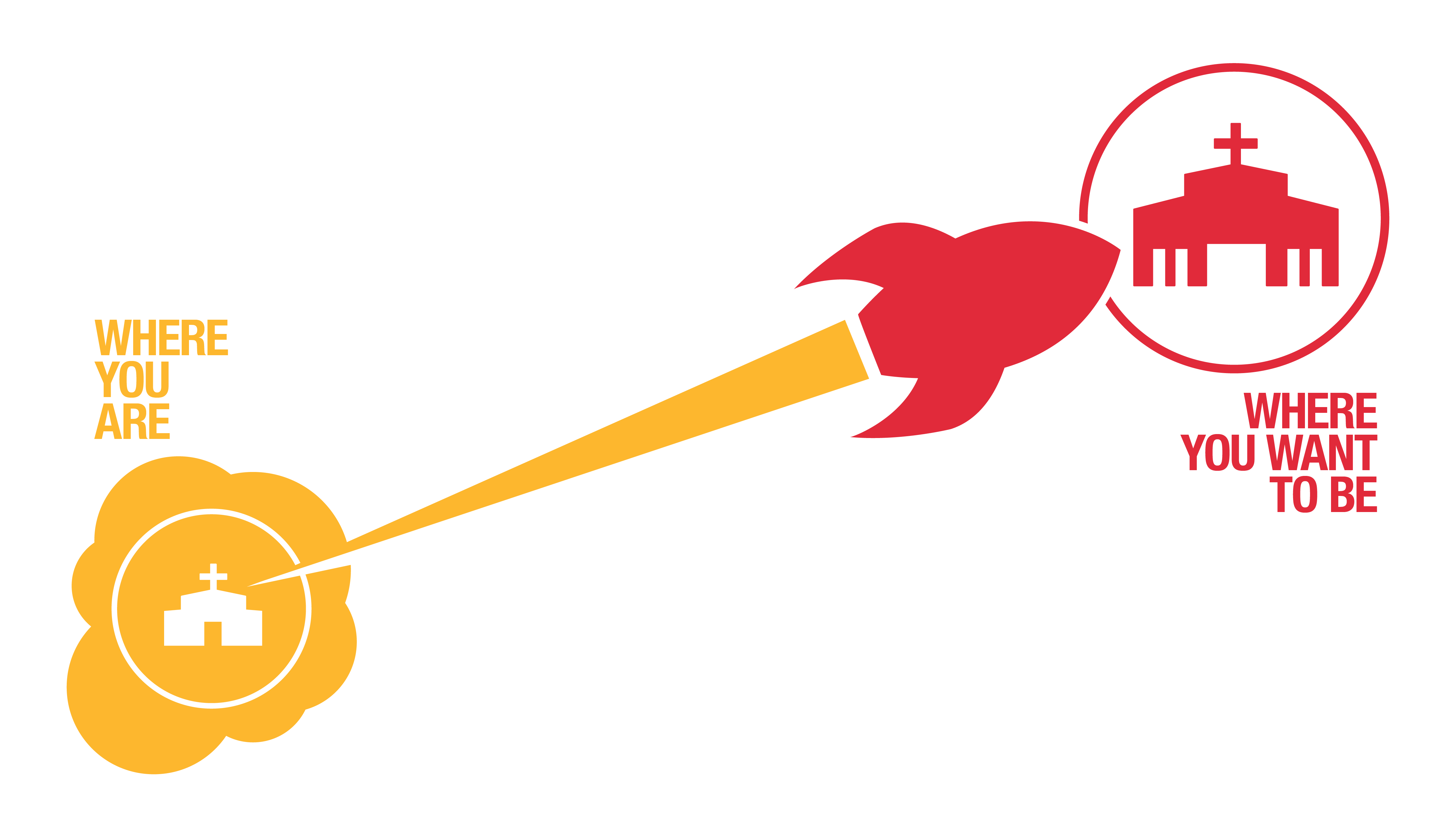 WHERE YOU ARE

WHERE YOU WANT TO BE